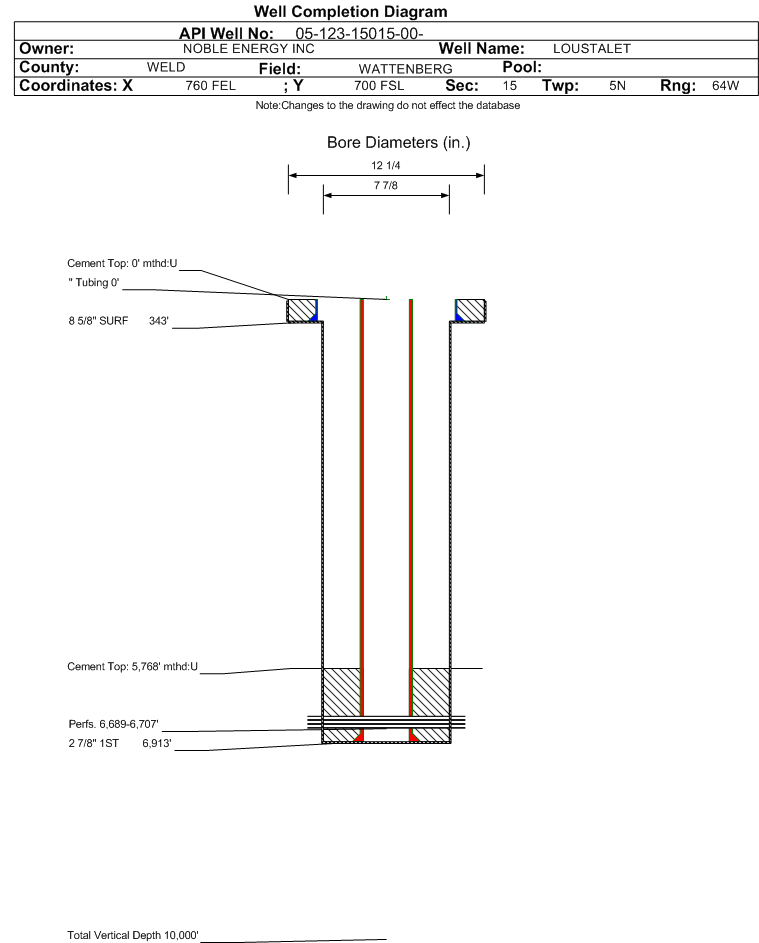 Well Completion Diagram

API Well No: 05-123-15015-00-

Owner: NOBLE ENERGY INC Well Name: LOUSTALET

County: WELD Field: WATTENBERG Pool:

Coordinates: X 760 FEL ; Y 700 FSL Sec: 15 Twp: 5N Rng: 64W

Note:Changes to the drawing do not effect the database

Bore Diameters (in.)

12 1/4

7 7/8

Cement Top: 0' mthd:U

" Tubing 0'

8 5/8" SURF 343'

Cement Top: 5,768' mthd:U

Perfs. 6,689-6,707'

2 7/8" 1ST 6,913'

Total Vertical Depth 10,000'