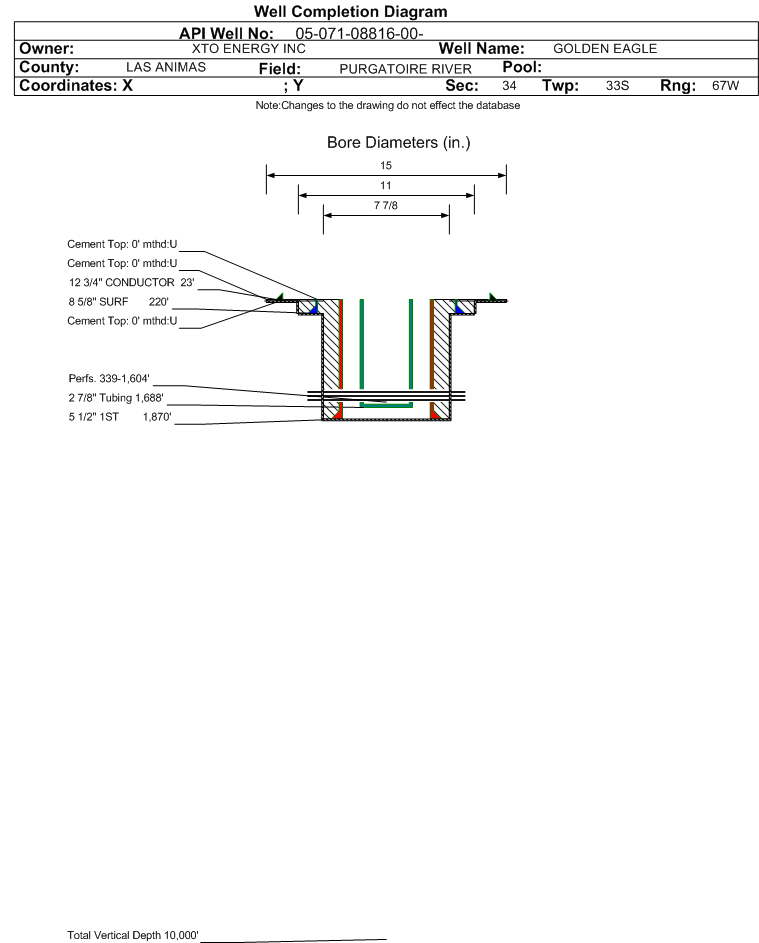 Well Completion Diagram

API Well No: 05-071-08816-00-

Owner: XTO ENERGY INC Well Name: GOLDEN EAGLE

County: LAS ANIMAS Field: PURGATOIRE RIVER Pool:

Coordinates: X ; Y Sec: 34 Twp: 33S Rng: 67W

Note:Changes to the drawing do not effect the database

Bore Diameters (in.)

15

11

7 7/8

Cement Top: 0' mthd:U

Cement Top: 0' mthd:U

12 3/4" CONDUCTOR 23'

8 5/8" SURF 220'

Cement Top: 0' mthd:U

Perfs. 339-1,604'

2 7/8" Tubing 1,688'

5 1/2" 1ST 1,870'

Total Vertical Depth 10,000'