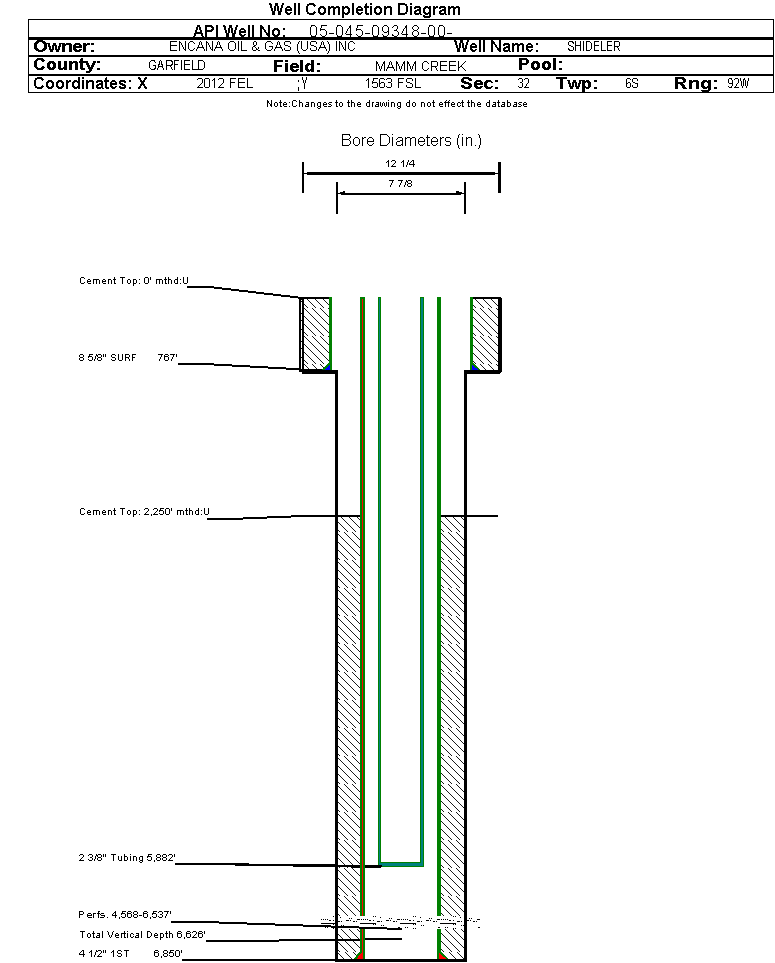 Well Completion Diagram

API Well No: 05-045-09348-00-

Owner: ENCANA OIL & GAS (USA) INC Well Name: SHIDELER

County: GARFIELD Field: MAMM CREEK Pool:

Coordinates: X 2012 FEL ;Y 1563 FSL Sec: 32 Twp: 6S Rng: 92W

Note:Changes to the drawing do not effect the database

Bore Diameters (in.)

12 1/4

7 7/8

Cement Top: 0' mthd:U

8 5/8" SURF 767'

Cement Top: 2,250' mthd:U

2 3/8" Tubing 5,882'

Perfs. 4,568-6,537'

Total Vertical Depth 6,626'

4 1/2" 1ST 6,850'